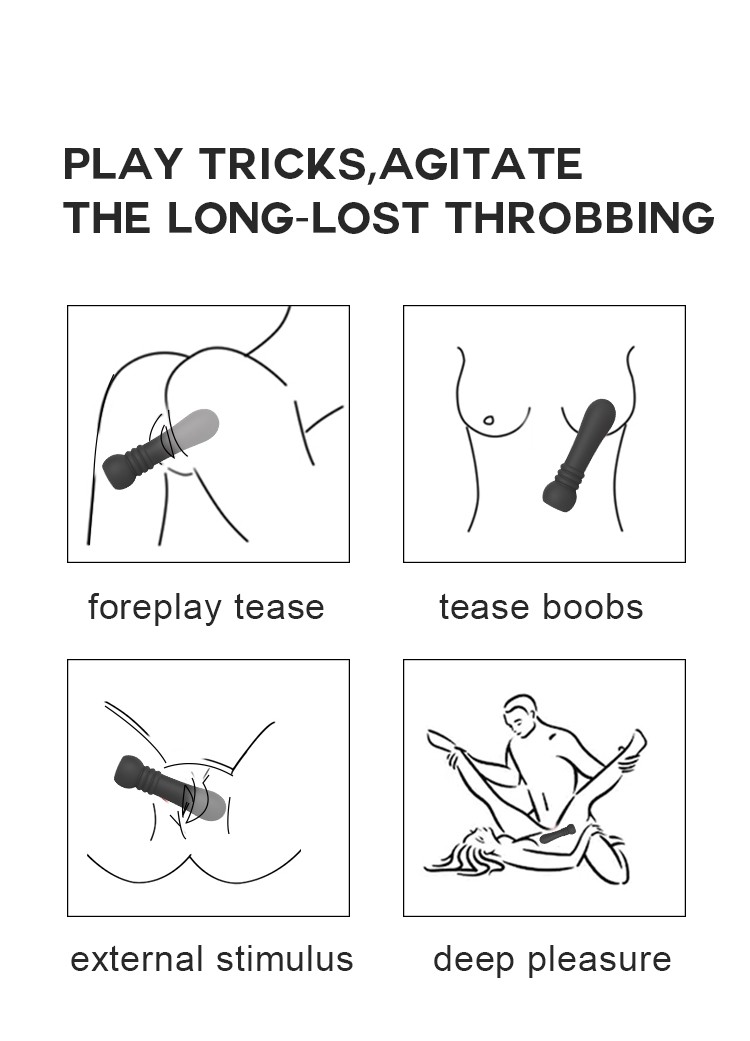 PLAY TRICKS,AGITATE
THE LONG-LOST THROBBING

foreplay tease

tease boobs

external stimulus

deep pleasure